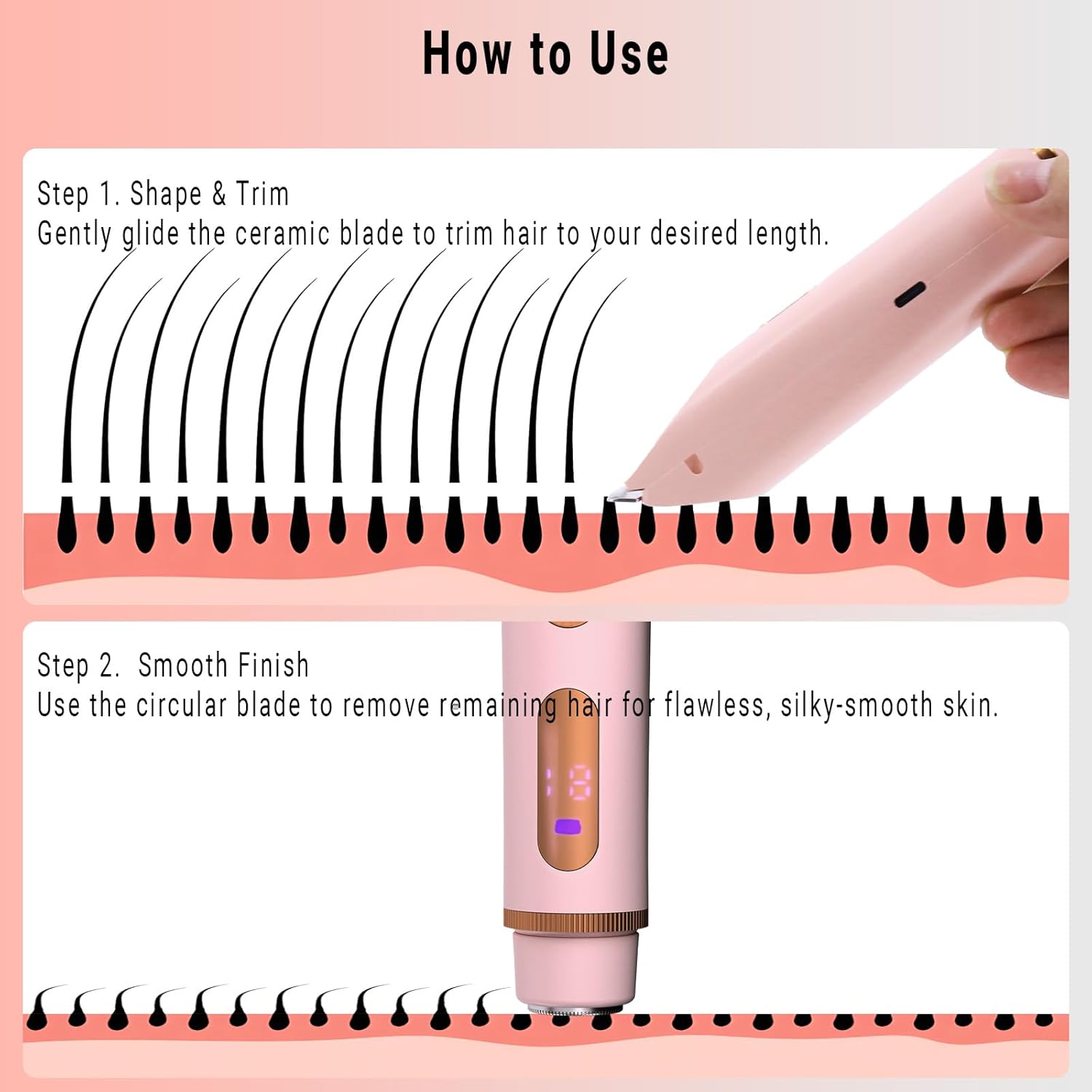 How to Use

Step 1. Shape & Trim
Gently glide the ceramic blade to trim hair to your desired length.

Step 2. Smooth Finish
Use the circular blade to remove remaining hair for flawless, silky-smooth skin.

18